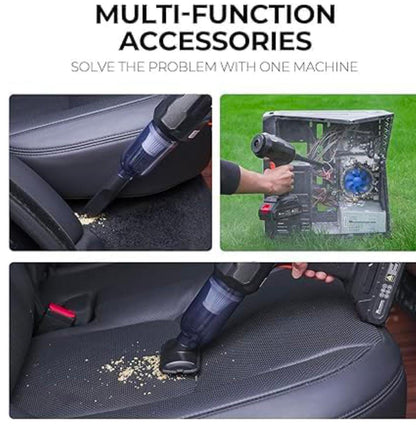 MULTI-FUNCTION ACCESSORIES

SOLVE THE PROBLEM WITH ONE MACHINE