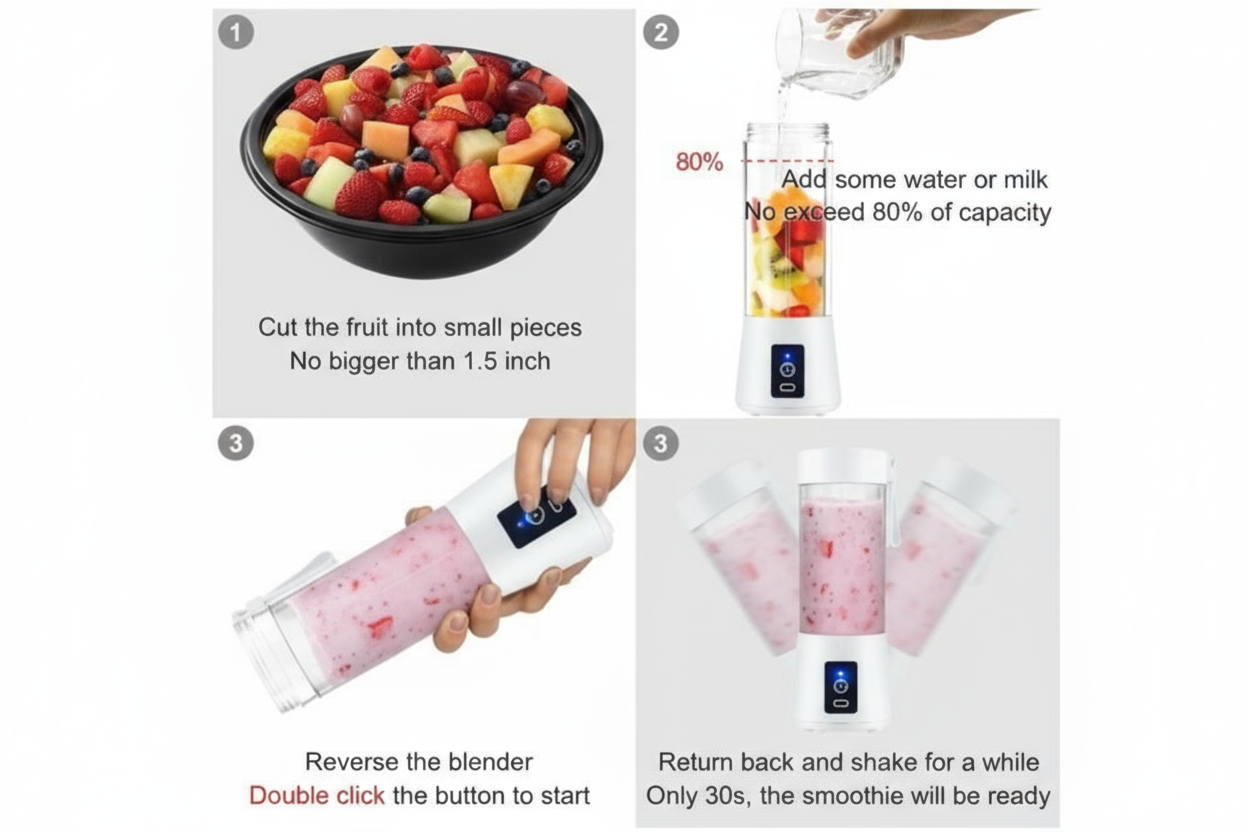 1

Cut the fruit into small pieces
No bigger than 1.5 inch

2

80%

Add some water or milk
No exceed 80% of capacity

3

Reverse the blender
Double click the button to start

3

Return back and shake for a while
Only 30s, the smoothie will be ready